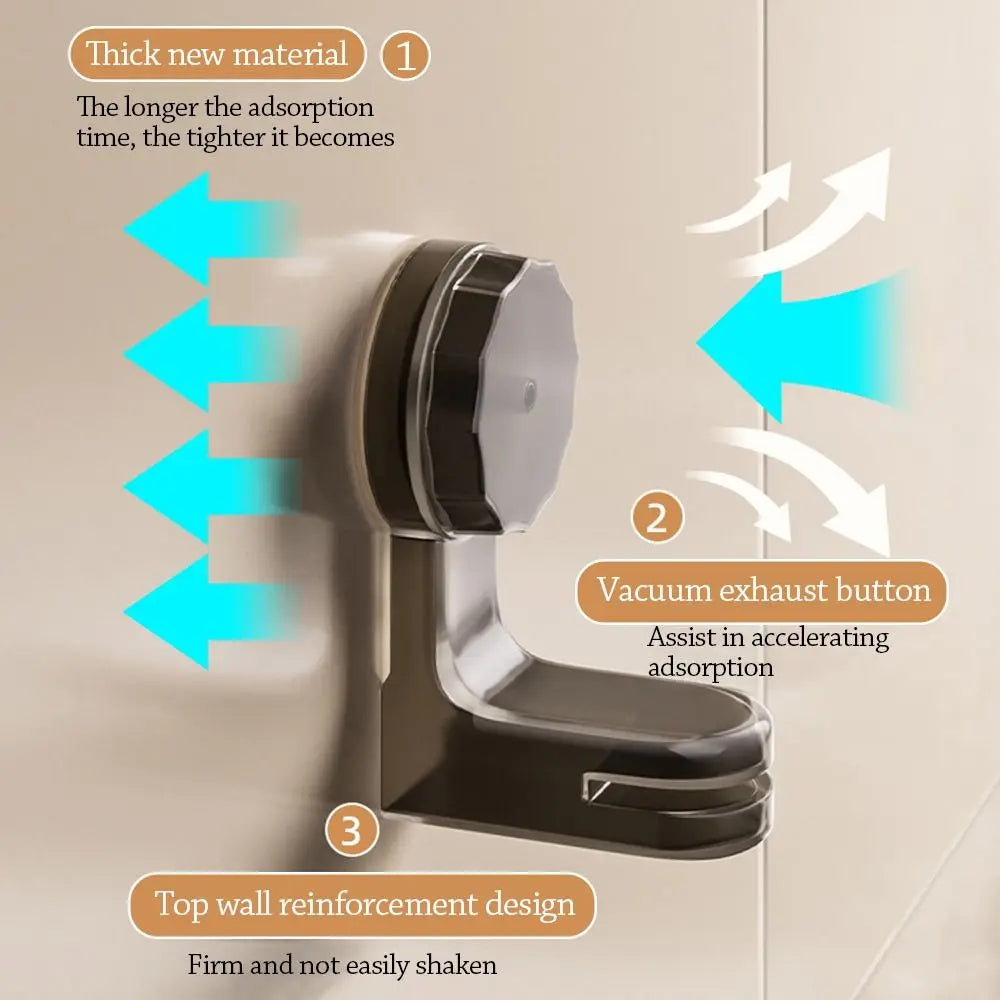 Thick new material 1

The longer the adsorption time, the tighter it becomes

2

Vacuum exhaust button

Assist in accelerating adsorption

3

Top wall reinforcement design

Firm and not easily shaken