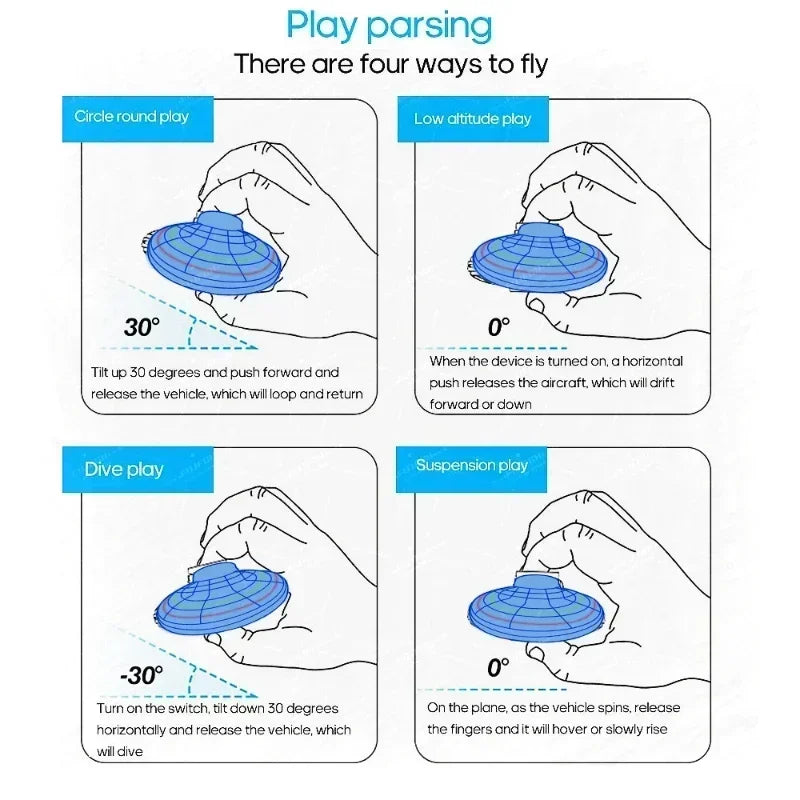 Play parsing
There are four ways to fly

Circle round play

30°

Tilt up 30 degrees and push forward and release the vehicle, which will loop and return

Low altitude play

0°

When the device is turned on, a horizontal push releases the aircraft, which will drift forward or down

Dive play

-30°

Turn on the switch, tilt down 30 degrees horizontally and release the vehicle, which will dive

Suspension play

0°

On the plane, as the vehicle spins, release the fingers and it will hover or slowly rise